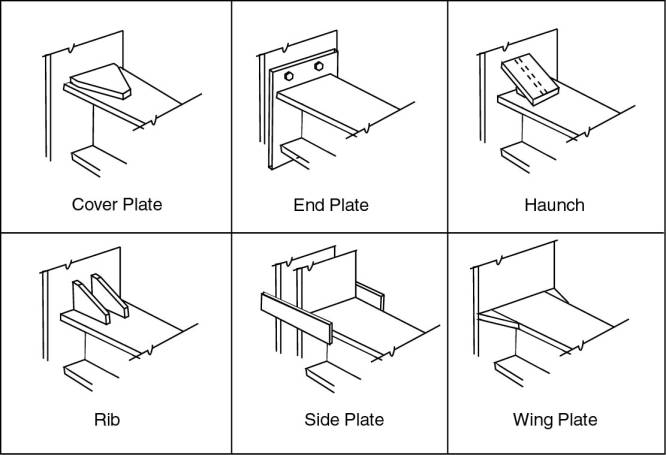 Cover Plate

End Plate

Haunch

Rib

Side Plate

Wing Plate